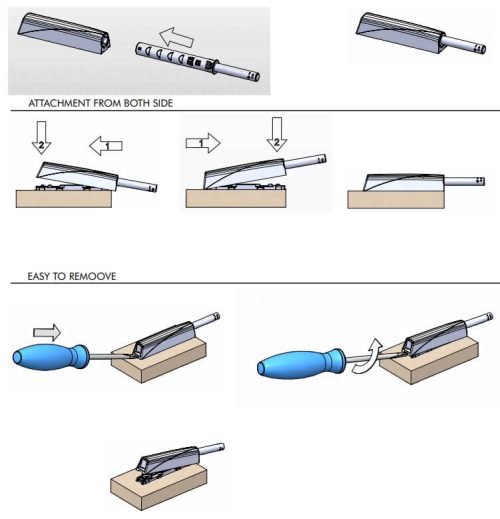 ATTACHMENT FROM BOTH SIDE

2

1

1

2

EASY TO REMOOVE