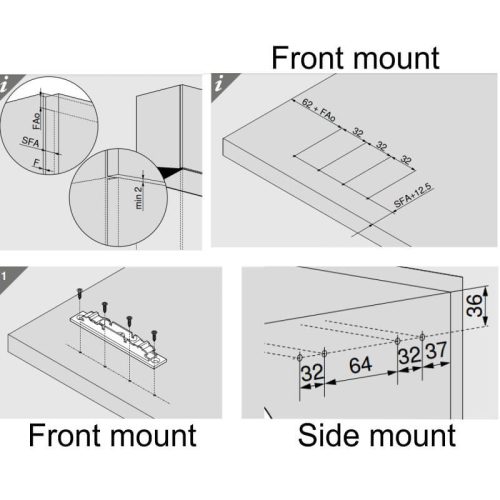 Front mount

i

FAo

SFA

F

min 2

i

62 + FAo

32

32

32

SFA+12.5

1

36

32

64

32

37

Front mount

Side mount